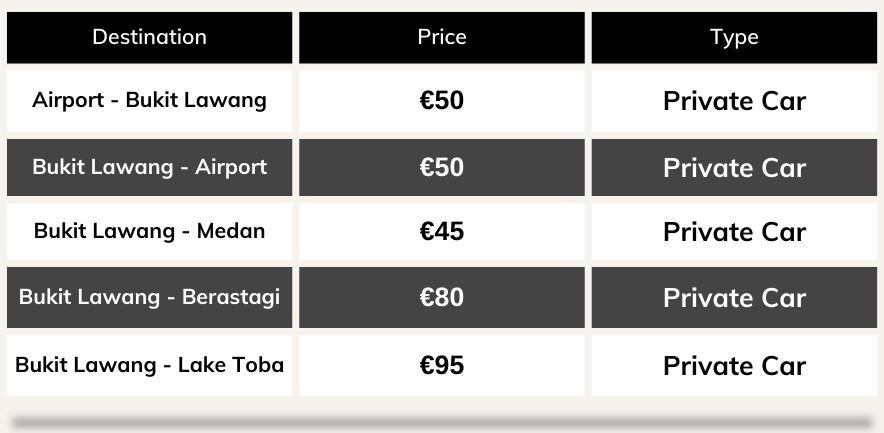 | Destination | Price | Type |
|---|---|---|
| Airport - Bukit Lawang | €50 | Private Car |
| Bukit Lawang - Airport | €50 | Private Car |
| Bukit Lawang - Medan | €45 | Private Car |
| Bukit Lawang - Berastagi | €80 | Private Car |
| Bukit Lawang - Lake Toba | €95 | Private Car |